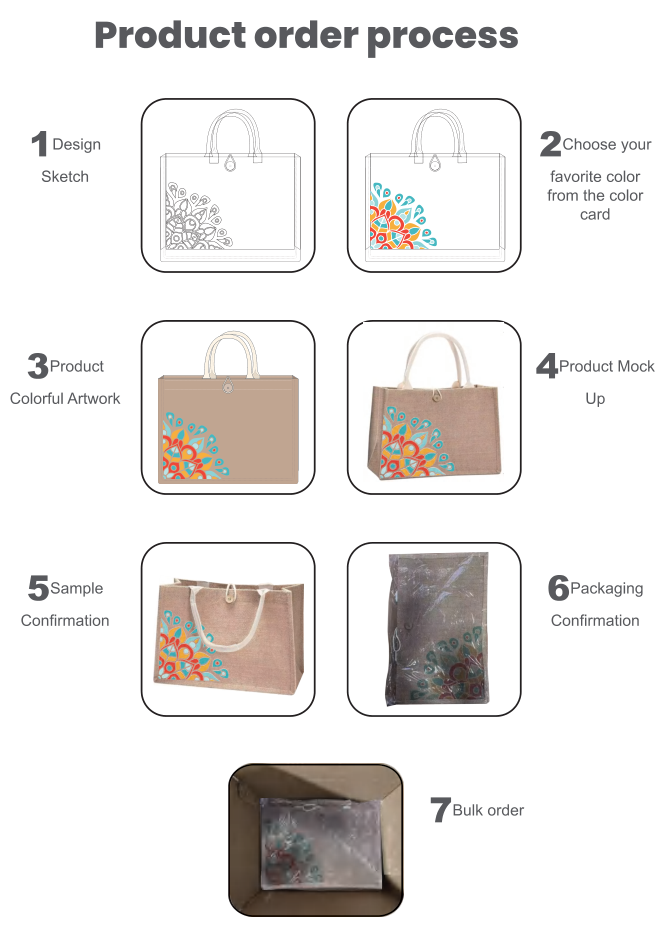 Product order process

1 Design Sketch

2 Choose your favorite color from the color card

3 Product Colorful Artwork

4 Product Mock Up

5 Sample Confirmation

6 Packaging Confirmation

7 Bulk order